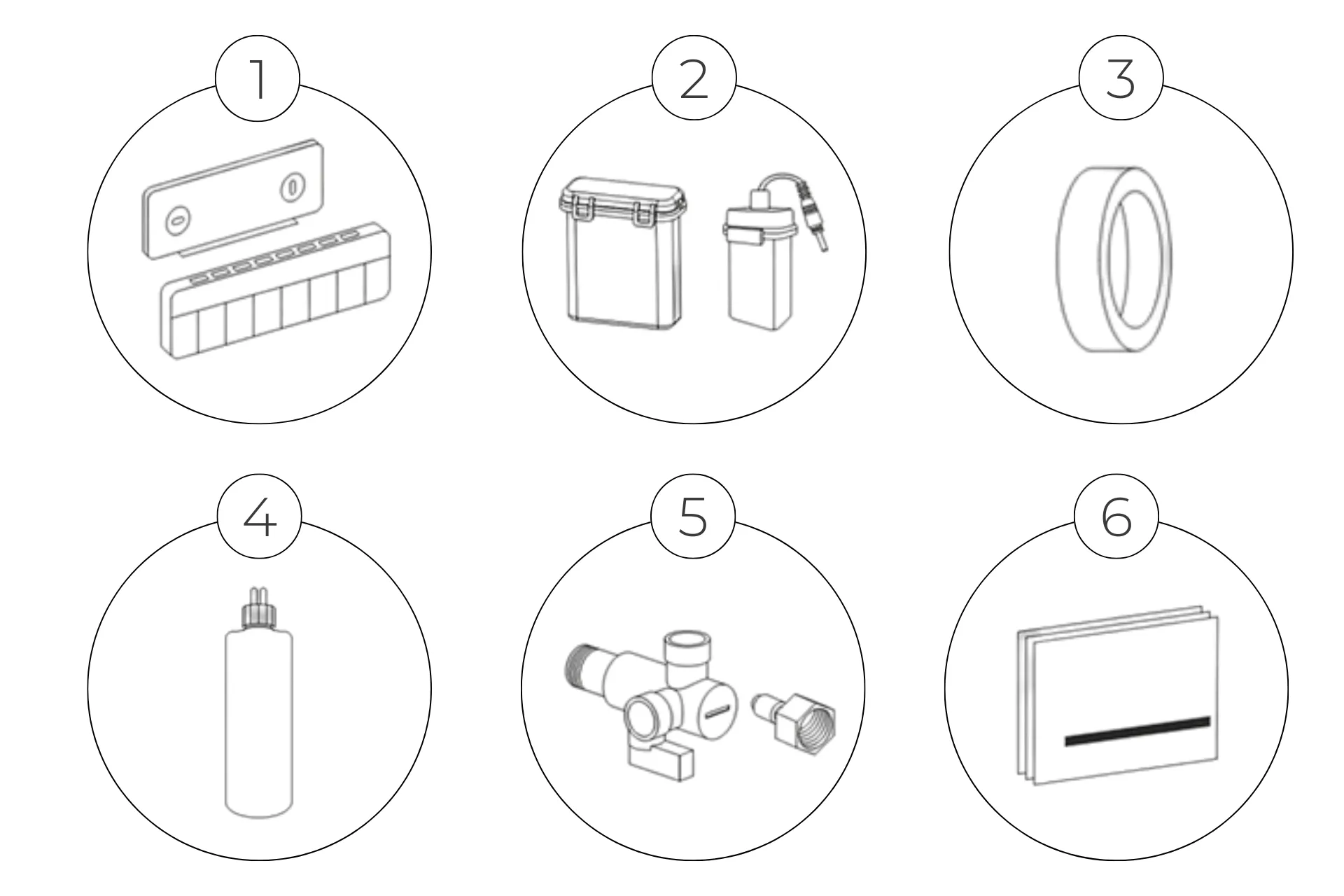 1

2

3

4

5

6